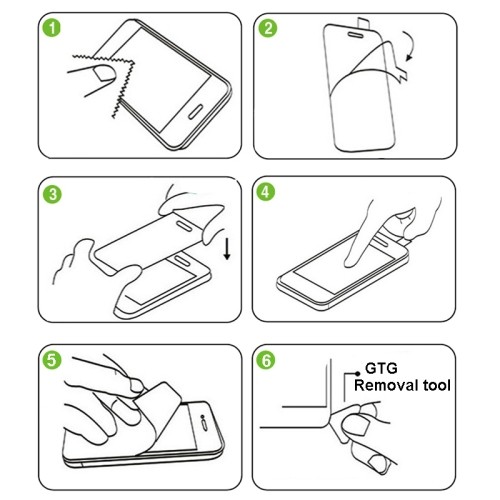 1

2

3

4

5

6

GTG
Removal tool